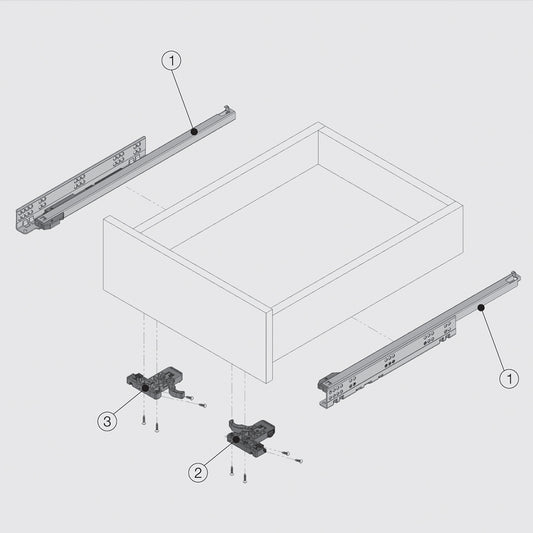 1
1
3
2