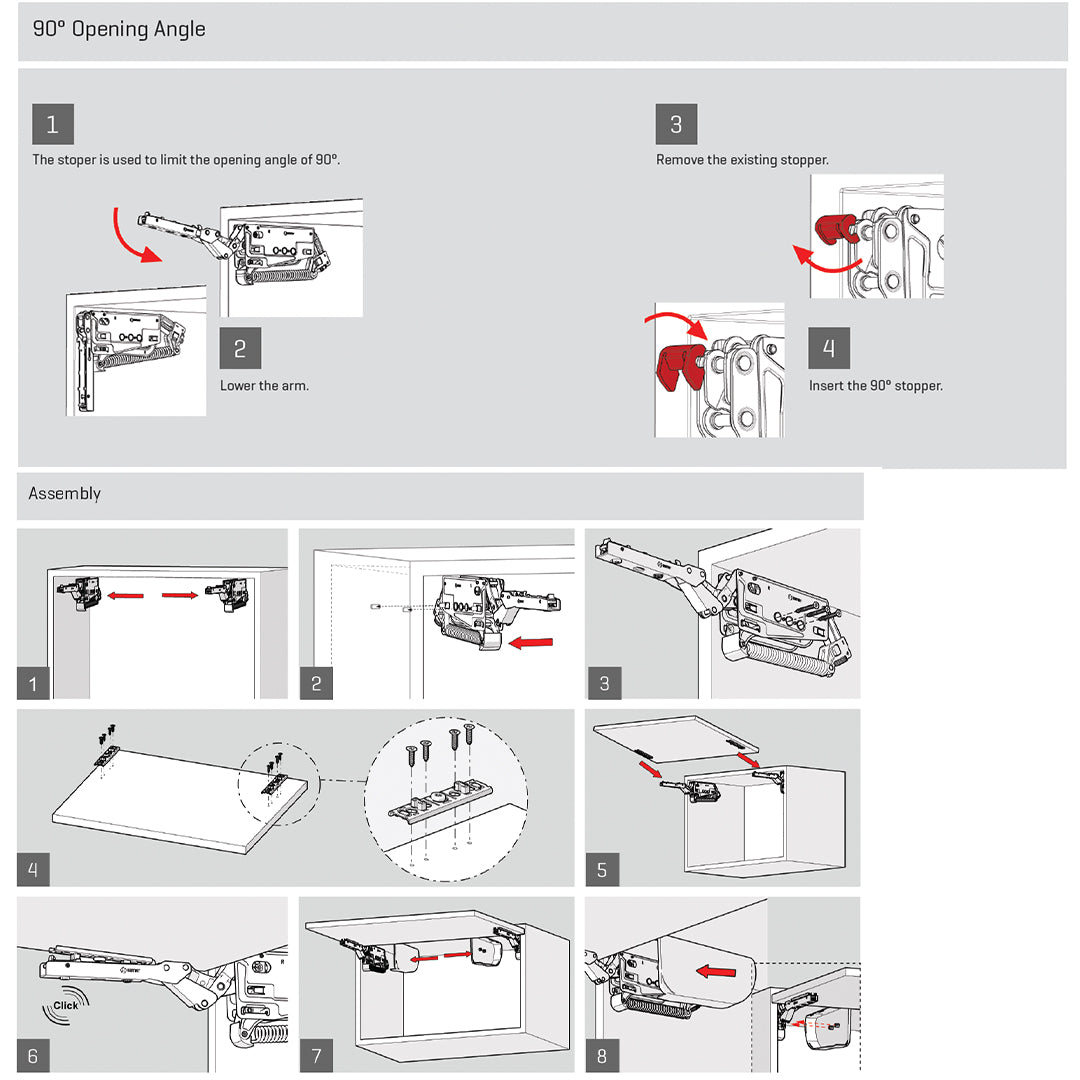 90° Opening Angle

1

The stoper is used to limit the opening angle of 90°.

2

Lower the arm.

3

Remove the existing stopper.

4

Insert the 90° stopper.

Assembly

1

2

3

4

5

Click

6

7

8