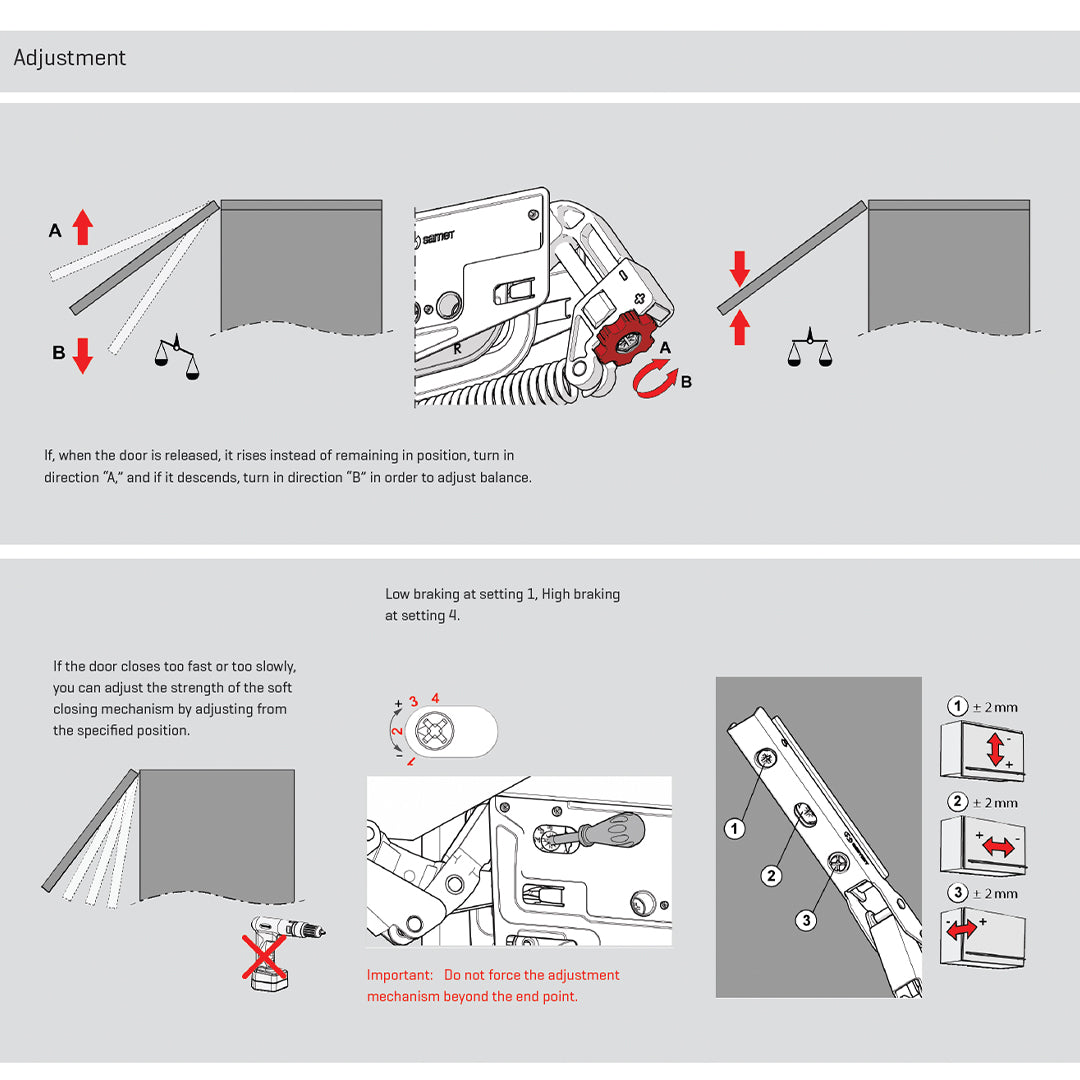 Adjustment

A

B

samet

R

A

B

If, when the door is released, it rises instead of remaining in position, turn in direction "A," and if it descends, turn in direction "B" in order to adjust balance.

Low braking at setting 1, High braking at setting 4.

If the door closes too fast or too slowly, you can adjust the strength of the soft closing mechanism by adjusting from the specified position.

+ 3 4

2

- 1

Important: Do not force the adjustment mechanism beyond the end point.

1

2

3

1 ± 2 mm

-

+

2 ± 2 mm

+

-

3 ± 2 mm

-

+