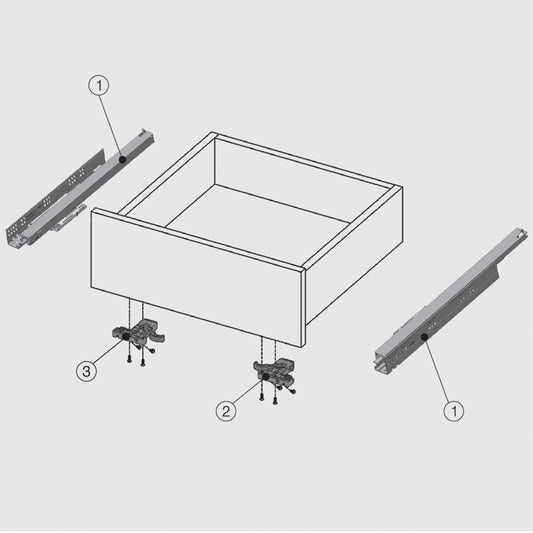 1
3
2
1