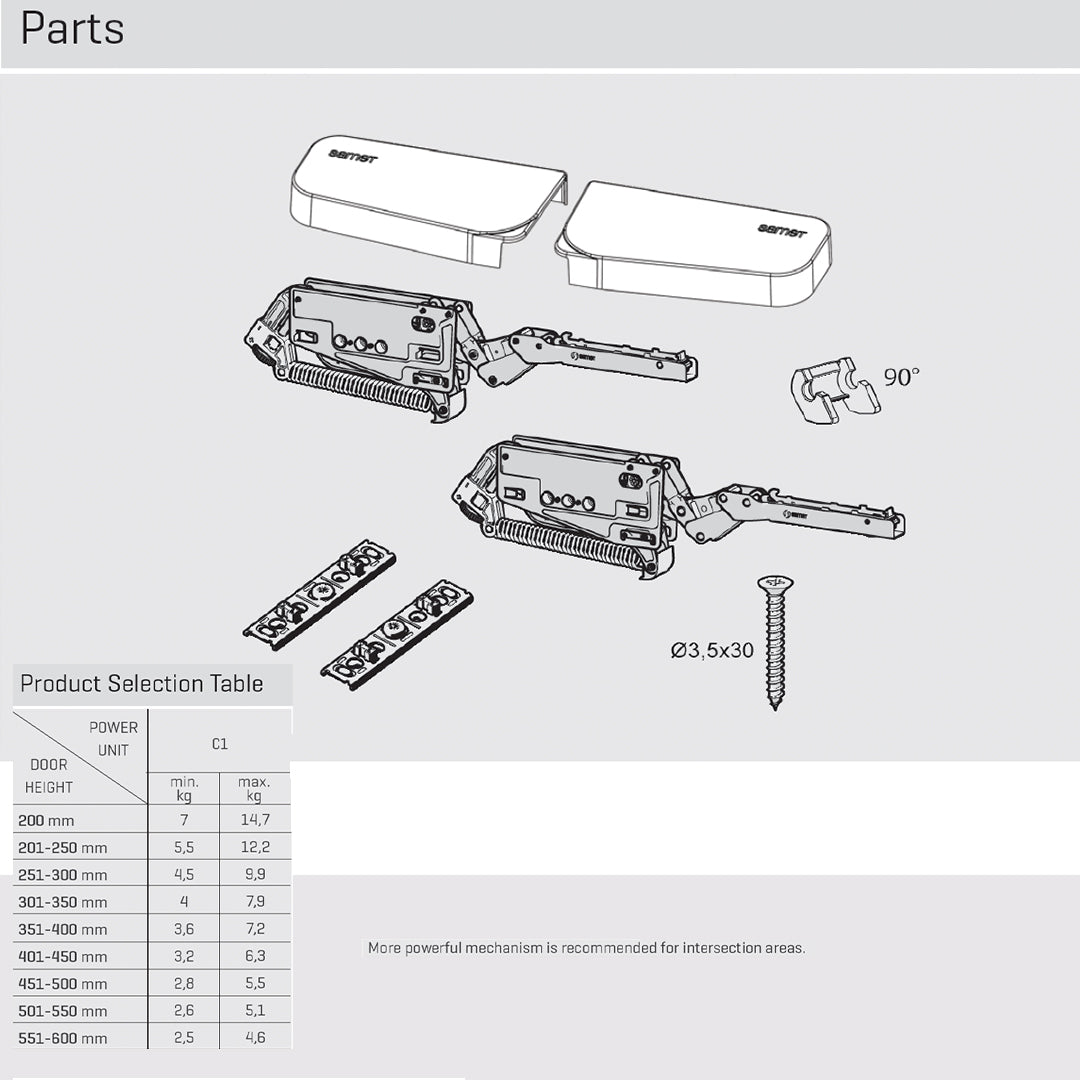 Parts

samet

samet

90°

Ø3,5x30

Product Selection Table

| POWER UNIT / DOOR HEIGHT | C1 min. kg | C1 max. kg |
|---|---|---|
| 200 mm | 7 | 14,7 |
| 201-250 mm | 5,5 | 12,2 |
| 251-300 mm | 4,5 | 9,9 |
| 301-350 mm | 4 | 7,9 |
| 351-400 mm | 3,6 | 7,2 |
| 401-450 mm | 3,2 | 6,3 |
| 451-500 mm | 2,8 | 5,5 |
| 501-550 mm | 2,6 | 5,1 |
| 551-600 mm | 2,5 | 4,6 |

More powerful mechanism is recommended for intersection areas.